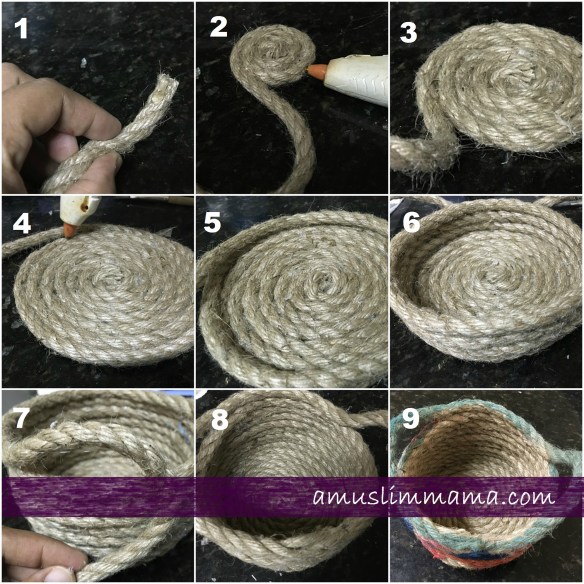 1
2
3
4
5
6
7
8
9
amuslimmama.com