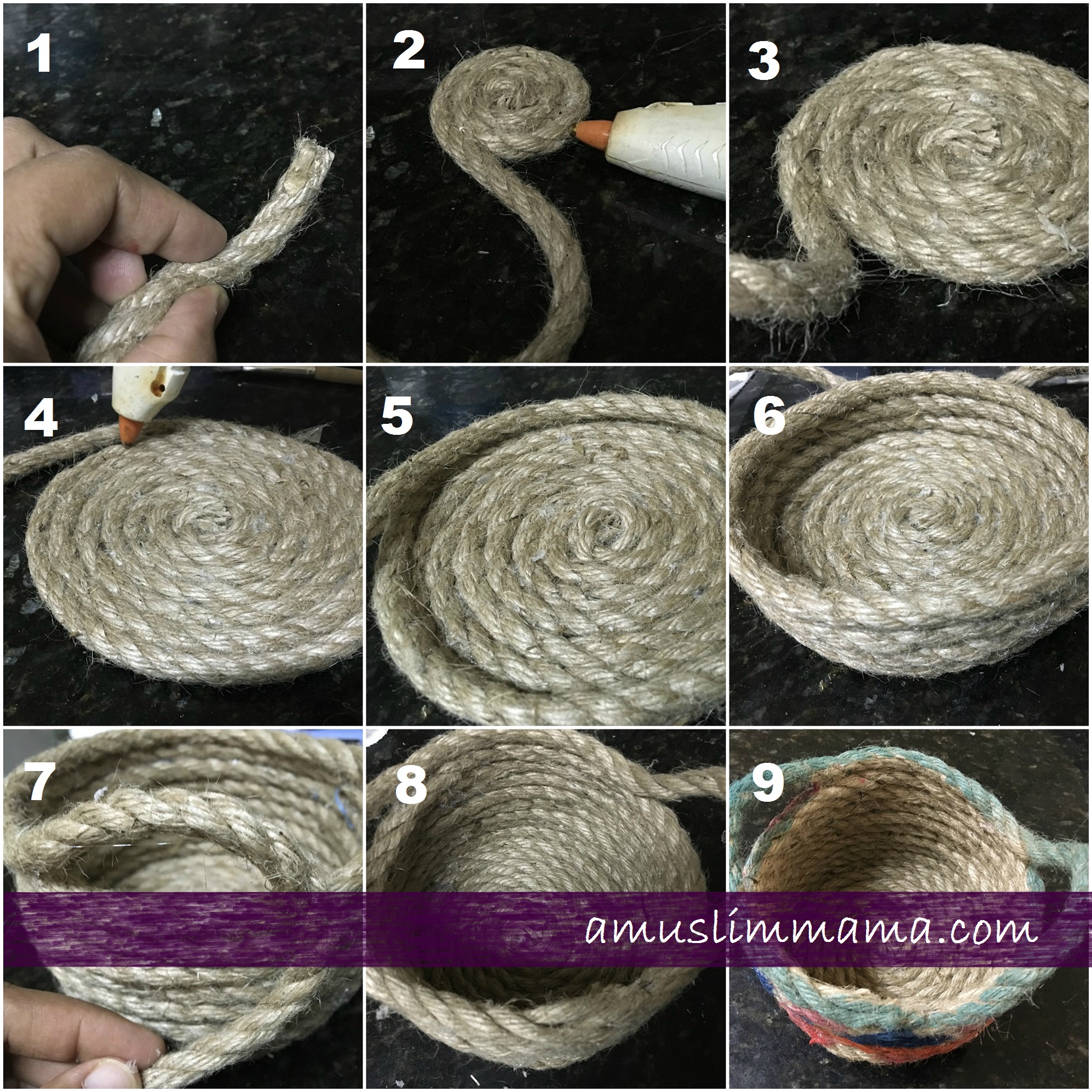 1

2

3

4

5

6

7

8

9

amuslimmama.com